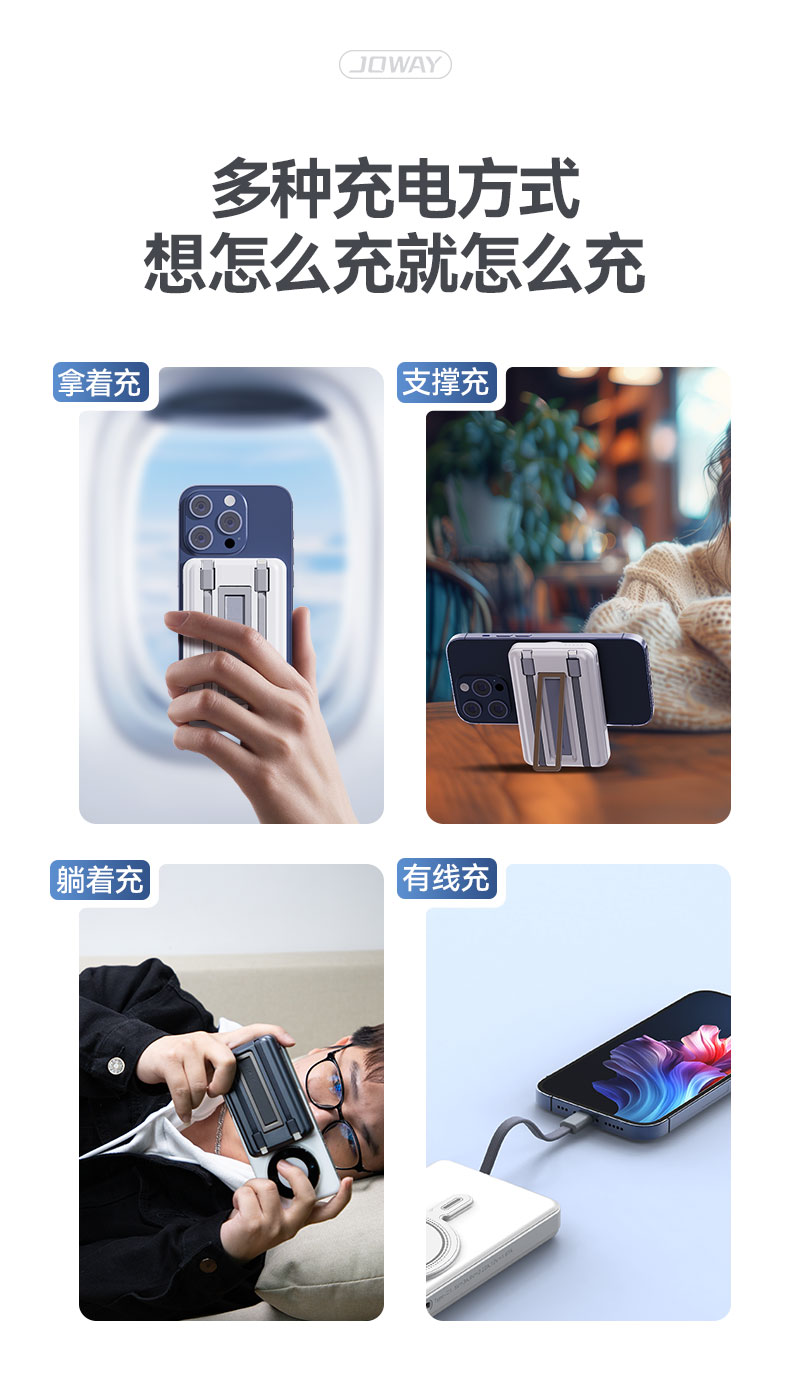 JOWAY

多种充电方式
想怎么充就怎么充

拿着充

支撑充

躺着充

有线充