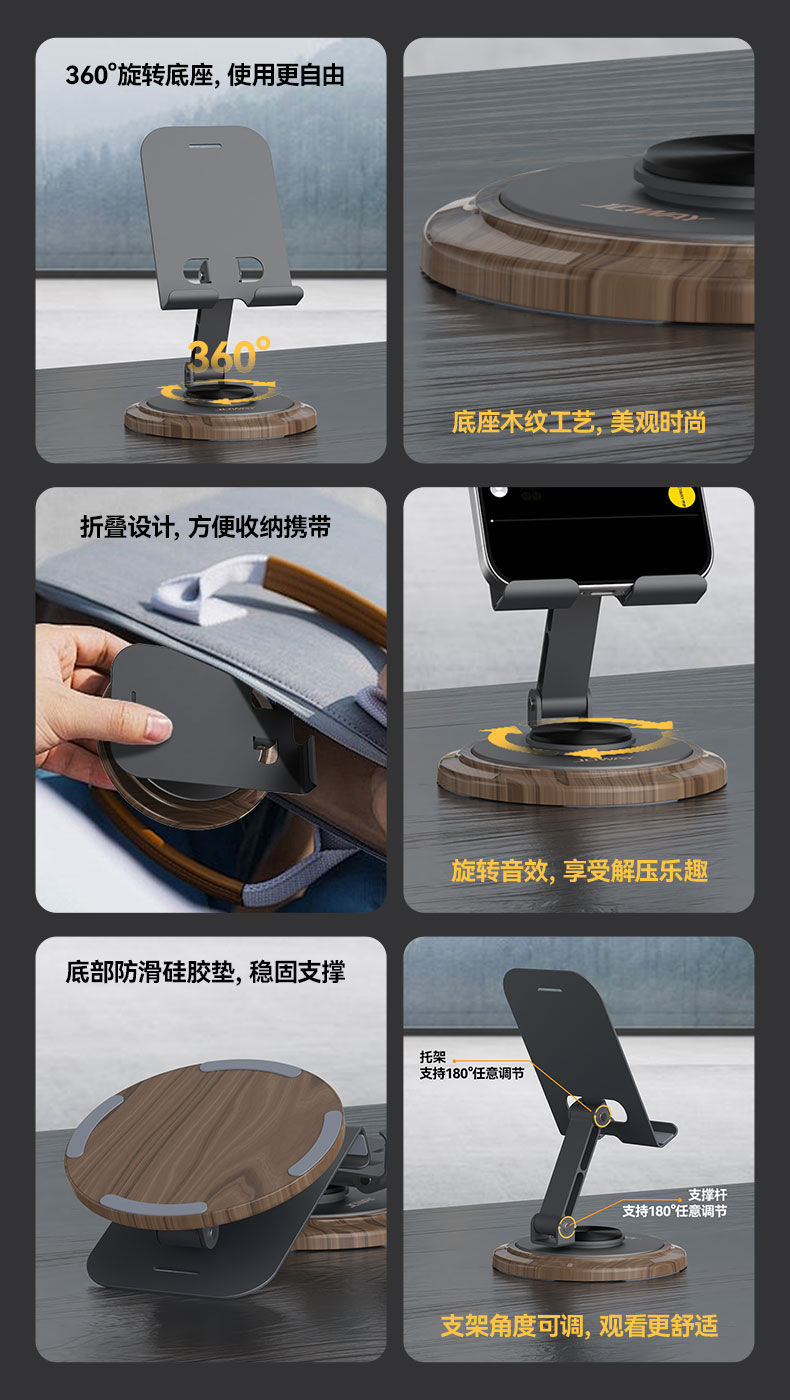 360°旋转底座, 使用更自由

360°

JEWAY

底座木纹工艺, 美观时尚

折叠设计, 方便收纳携带

JEWAY

旋转音效, 享受解压乐趣

底部防滑硅胶垫, 稳固支撑

托架
支持180°任意调节

支撑杆
支持180°任意调节

支架角度可调, 观看更舒适